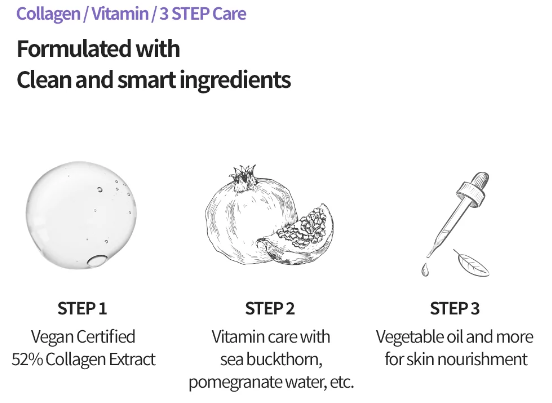 Collagen / Vitamin / 3 STEP Care

Formulated with
Clean and smart ingredients

STEP 1
Vegan Certified
52% Collagen Extract

STEP 2
Vitamin care with
sea buckthorn,
pomegranate water, etc.

STEP 3
Vegetable oil and more
for skin nourishment